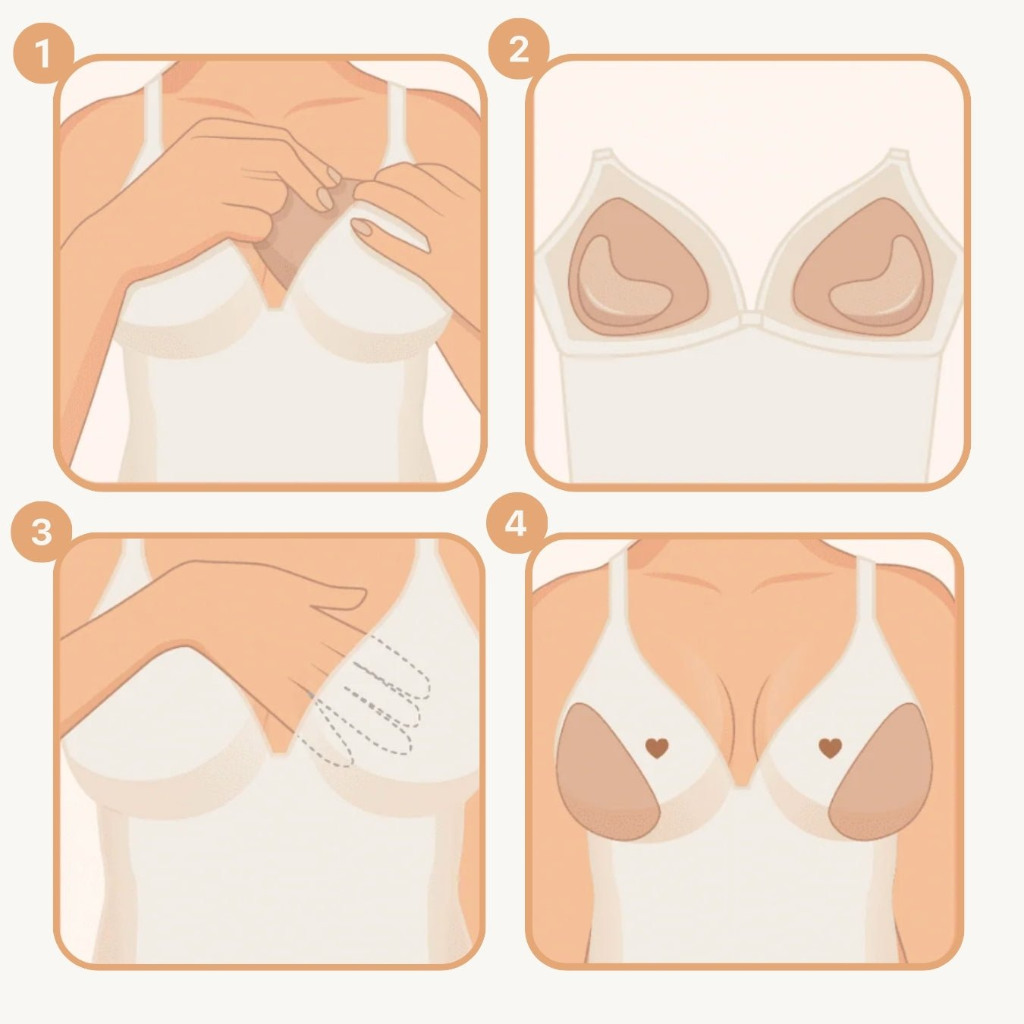 1

2

3

4